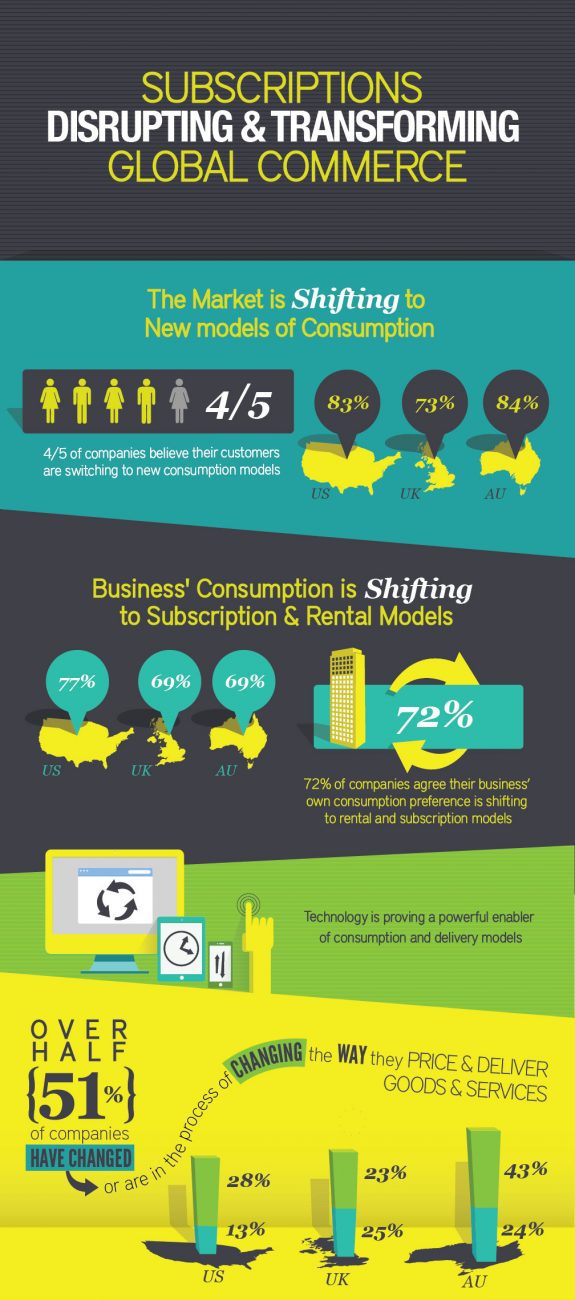 SUBSCRIPTIONS
DISRUPTING & TRANSFORMING
GLOBAL COMMERCE

The Market is Shifting to New models of Consumption

4/5

4/5 of companies believe their customers are switching to new consumption models

83%
US
73%
UK
84%
AU

Business' Consumption is Shifting to Subscription & Rental Models

77%
US
69%
UK
69%
AU

72%

72% of companies agree their business' own consumption preference is shifting to rental and subscription models

Technology is proving a powerful enabler of consumption and delivery models

OVER HALF {51%} of companies HAVE CHANGED or are in the process of CHANGING the WAY they PRICE & DELIVER GOODS & SERVICES

28%
13%
US
23%
25%
UK
43%
24%
AU